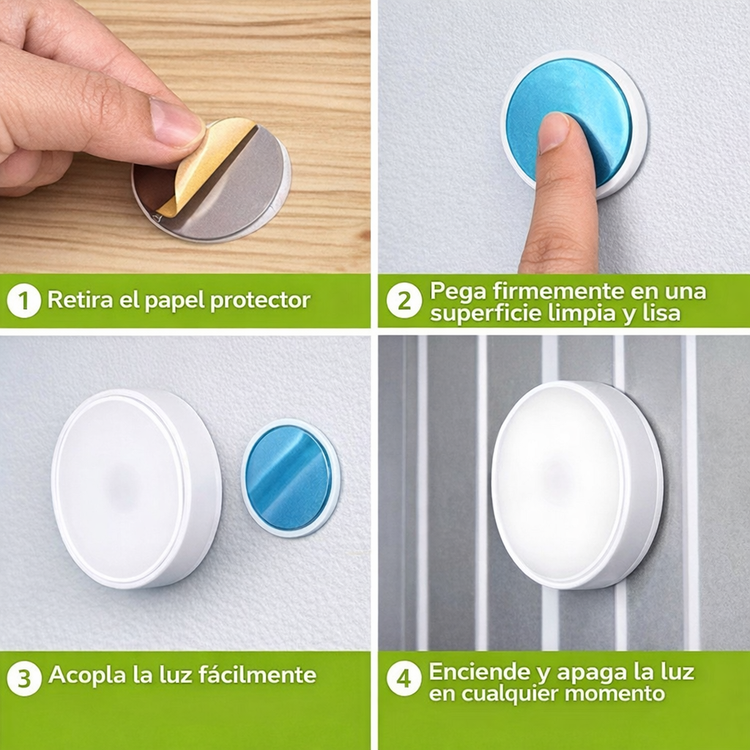 1 Retira el papel protector

2 Pega firmemente en una superficie limpia y lisa

3 Acopla la luz fácilmente

4 Enciende y apaga la luz en cualquier momento